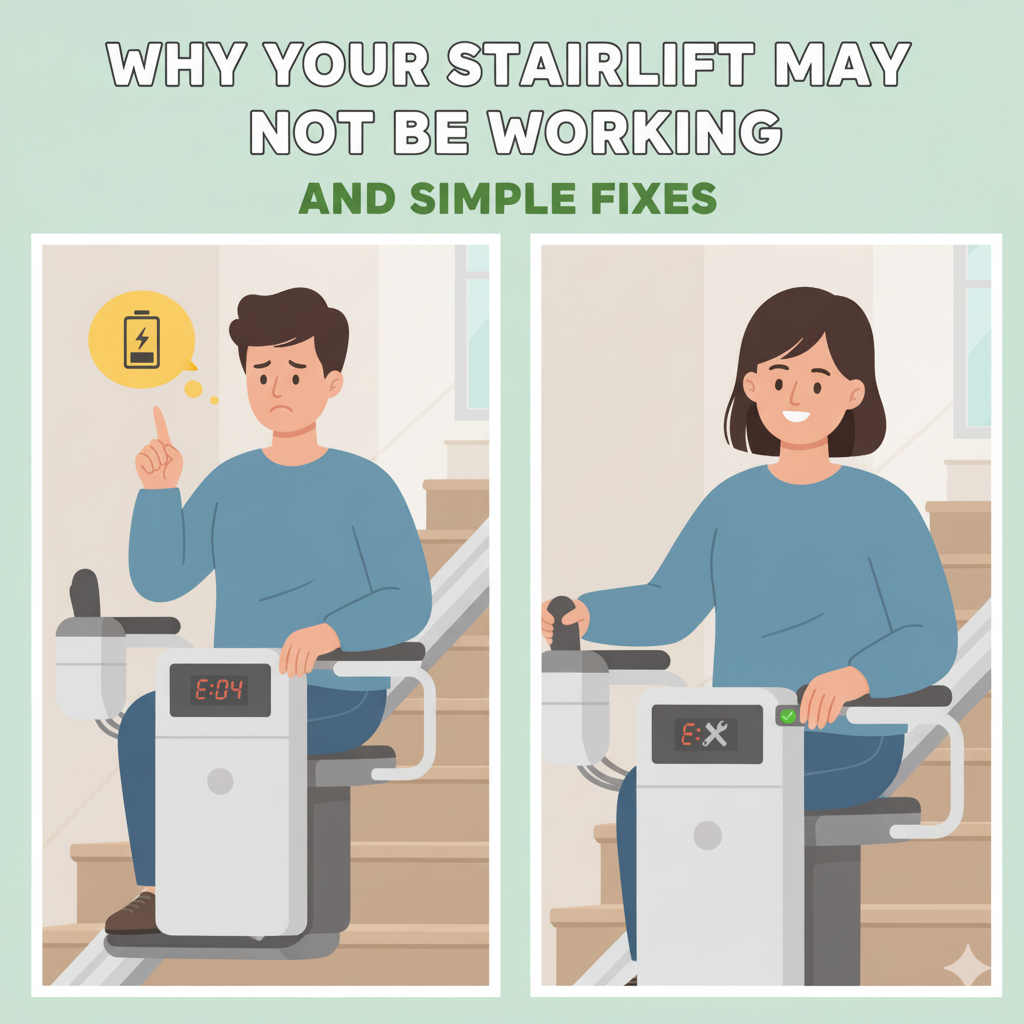 WHY YOUR STAIRLIFT MAY NOT BE WORKING

AND SIMPLE FIXES

E:04

E: